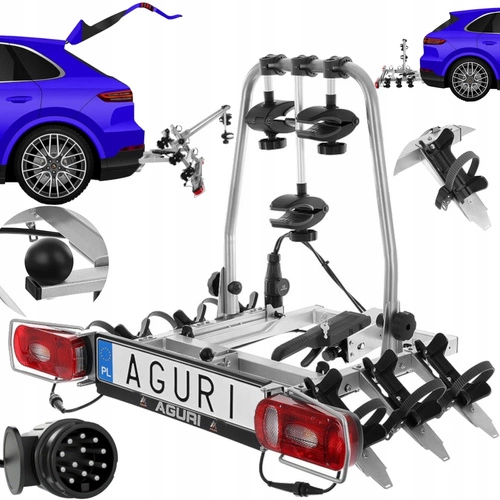 PL AGURI
AGURI